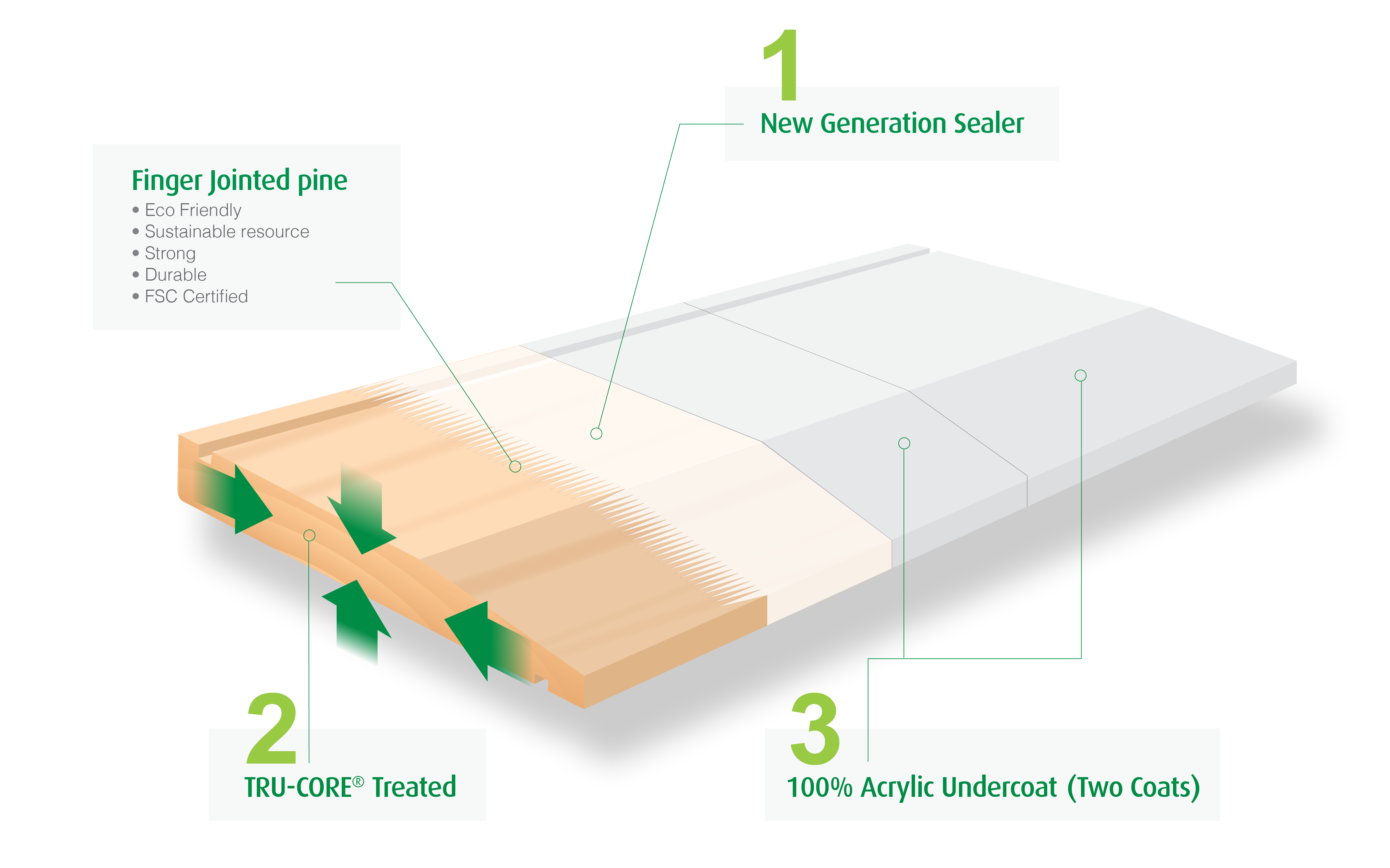 1
New Generation Sealer

Finger Jointed pine
• Eco Friendly
• Sustainable resource
• Strong
• Durable
• FSC Certified

2
TRU-CORE® Treated

3
100% Acrylic Undercoat (Two Coats)